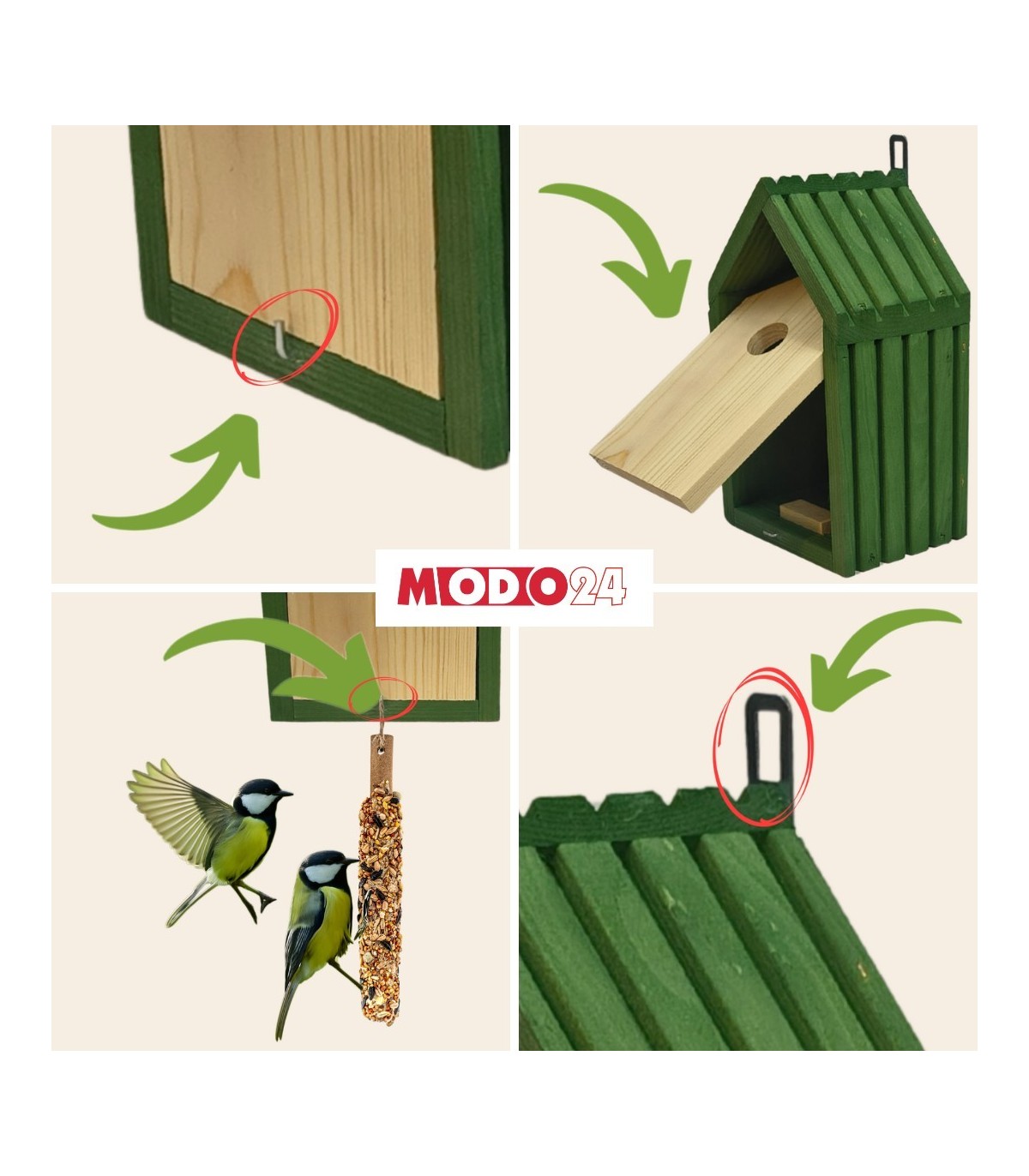 MODO24