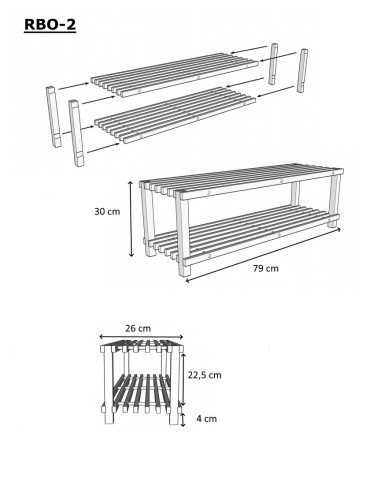 RBO-2

30 cm

79 cm

26 cm

22,5 cm

4 cm