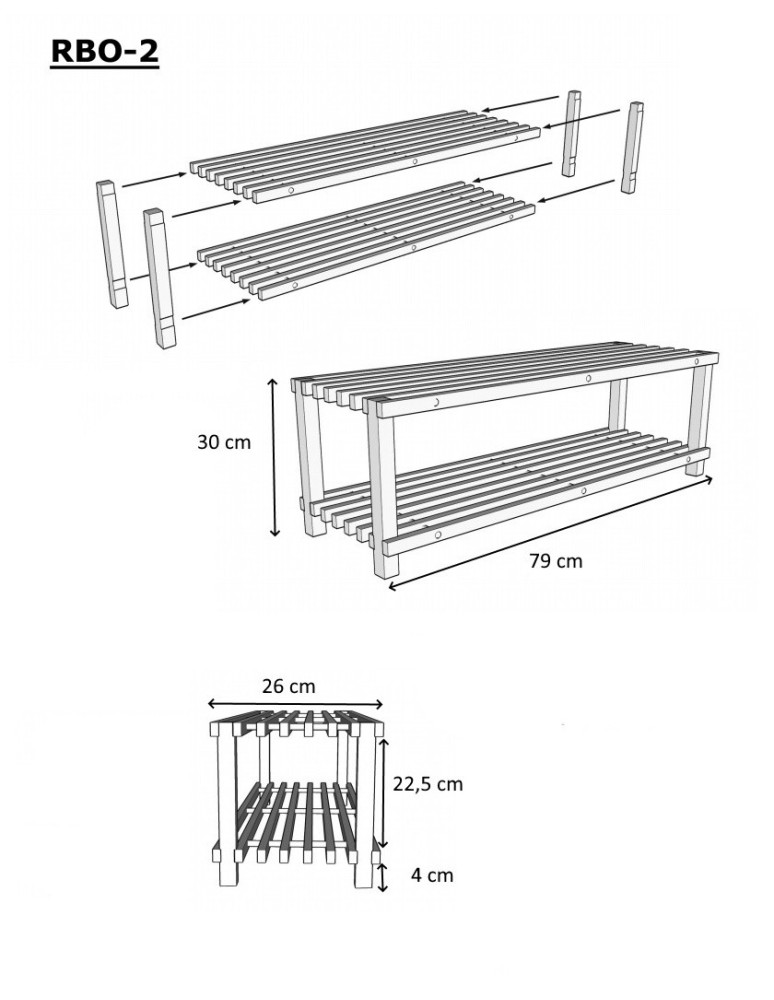 RBO-2

30 cm

79 cm

26 cm

22,5 cm

4 cm