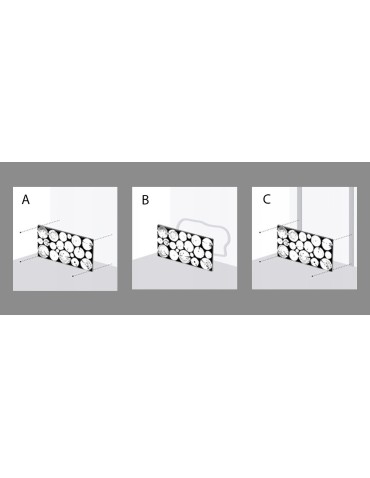 A

B

C