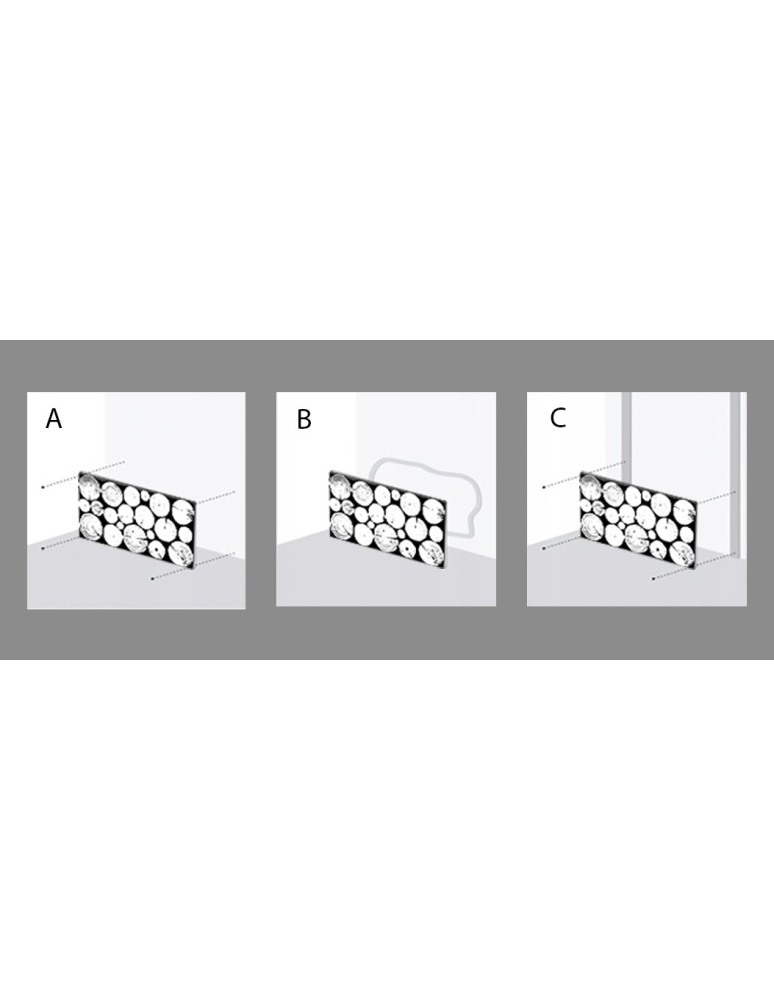 A

B

C