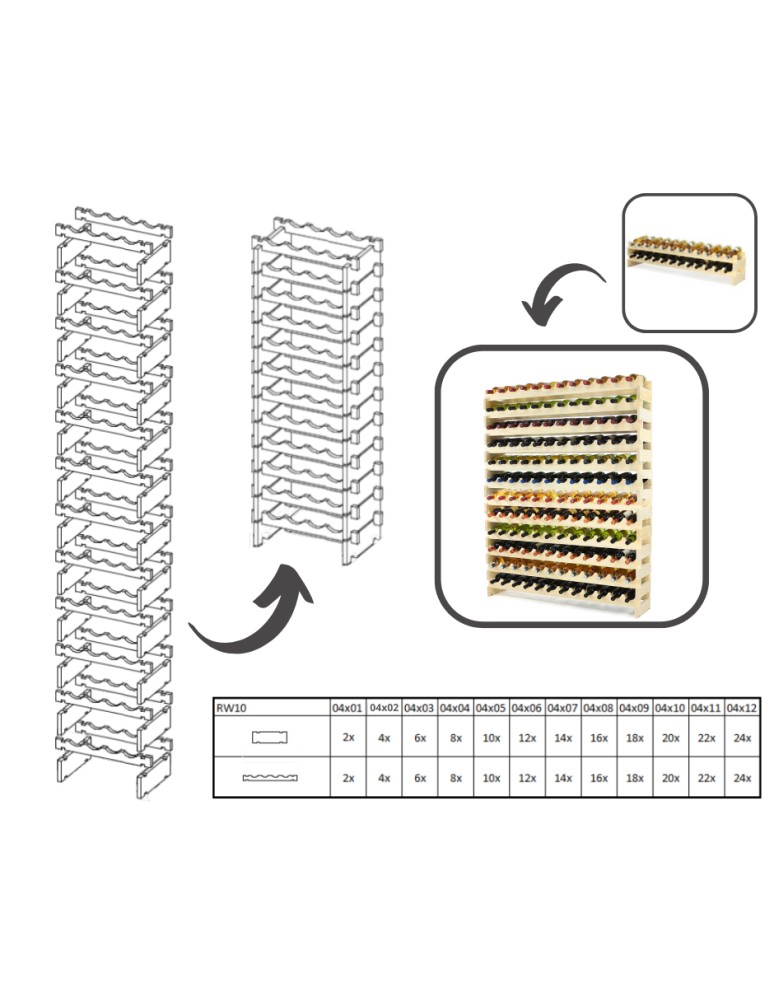 | RW10 | 04x01 | 04x02 | 04x03 | 04x04 | 04x05 | 04x06 | 04x07 | 04x08 | 04x09 | 04x10 | 04x11 | 04x12 |
|---|---|---|---|---|---|---|---|---|---|---|---|---|
| | 2x | 4x | 6x | 8x | 10x | 12x | 14x | 16x | 18x | 20x | 22x | 24x |
| | 2x | 4x | 6x | 8x | 10x | 12x | 14x | 16x | 18x | 20x | 22x | 24x |