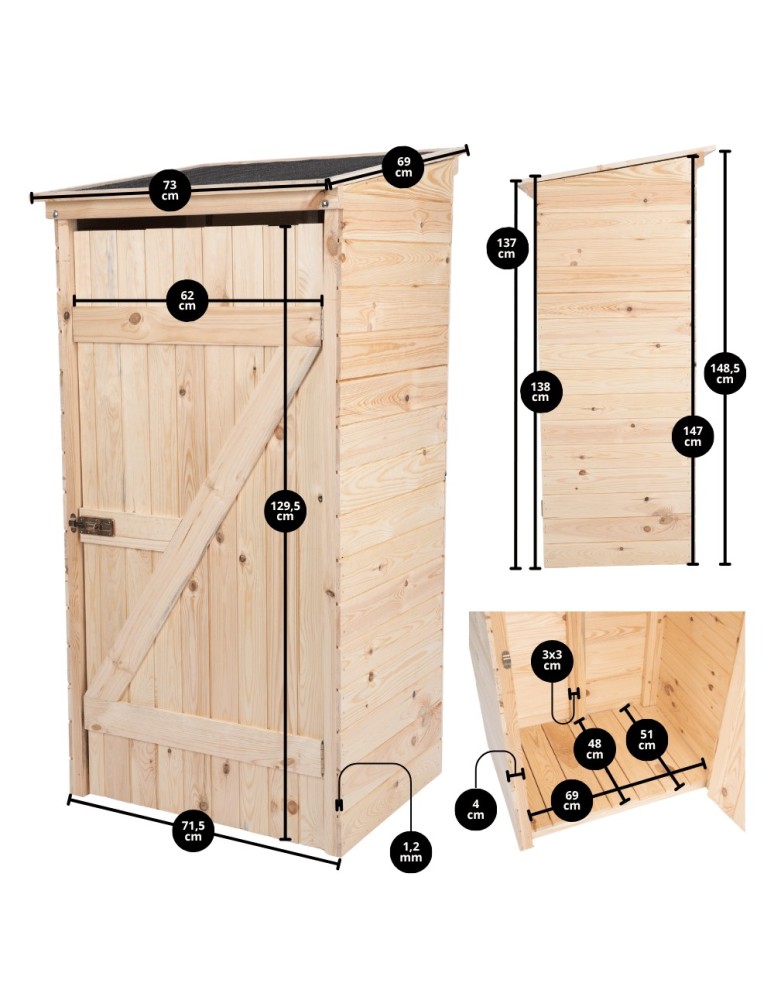 73 cm
69 cm
62 cm
129,5 cm
71,5 cm
1,2 mm
137 cm
138 cm
147 cm
148,5 cm
3x3 cm
48 cm
51 cm
4 cm
69 cm